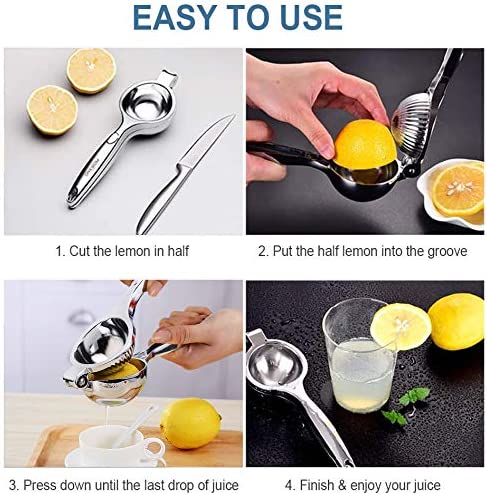 EASY TO USE

1. Cut the lemon in half

2. Put the half lemon into the groove

3. Press down until the last drop of juice

4. Finish & enjoy your juice